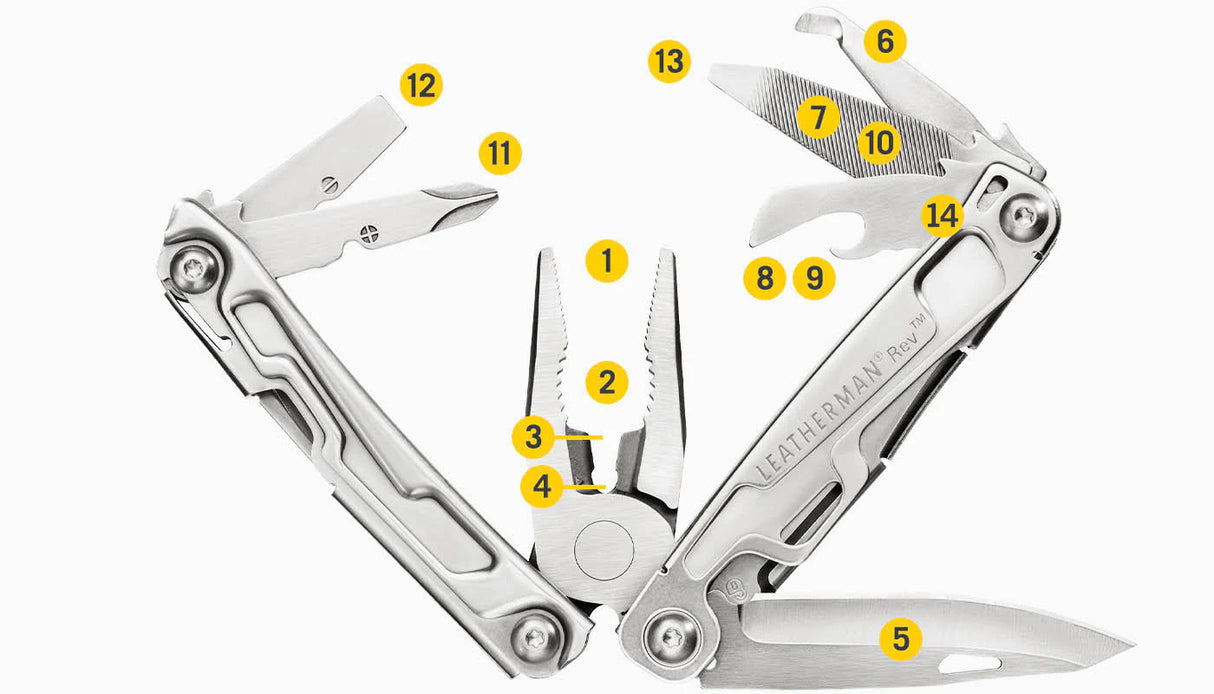 12
11
13
6
7
10
14
1
8 9
2
3
4
LEATHERMAN® Rev™
5