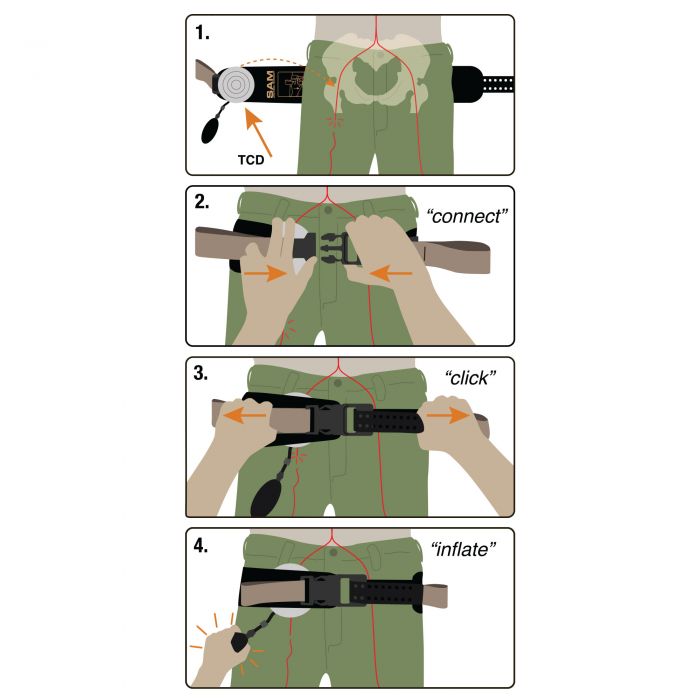 1.

SAM

TCD

2.

“connect”

3.

“click”

4.

“inflate”