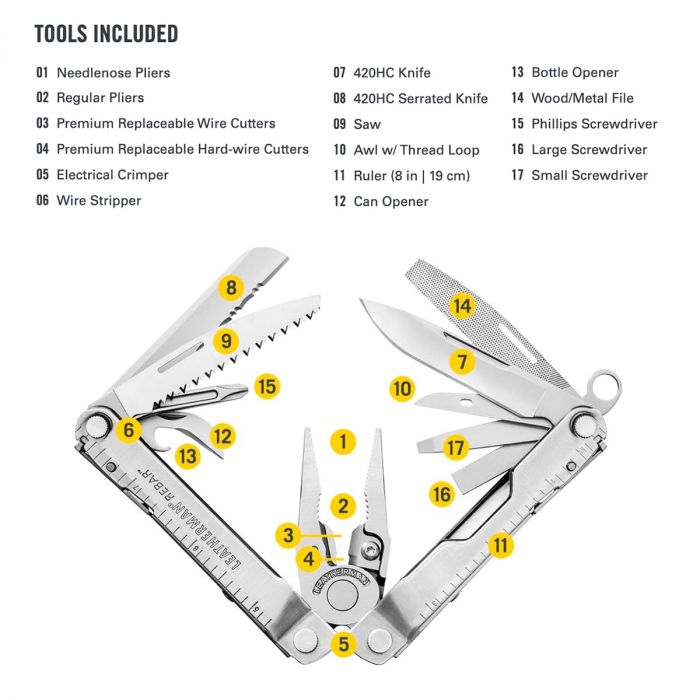 TOOLS INCLUDED

01 Needlenose Pliers
02 Regular Pliers
03 Premium Replaceable Wire Cutters
04 Premium Replaceable Hard-wire Cutters
05 Electrical Crimper
06 Wire Stripper

07 420HC Knife
08 420HC Serrated Knife
09 Saw
10 Awl w/ Thread Loop
11 Ruler (8 in | 19 cm)
12 Can Opener

13 Bottle Opener
14 Wood/Metal File
15 Phillips Screwdriver
16 Large Screwdriver
17 Small Screwdriver

8
9
15
6
12
13
LEATHERMAN REBAR
1
2
3
4
LEATHERMAN
5
14
7
10
17
16
11